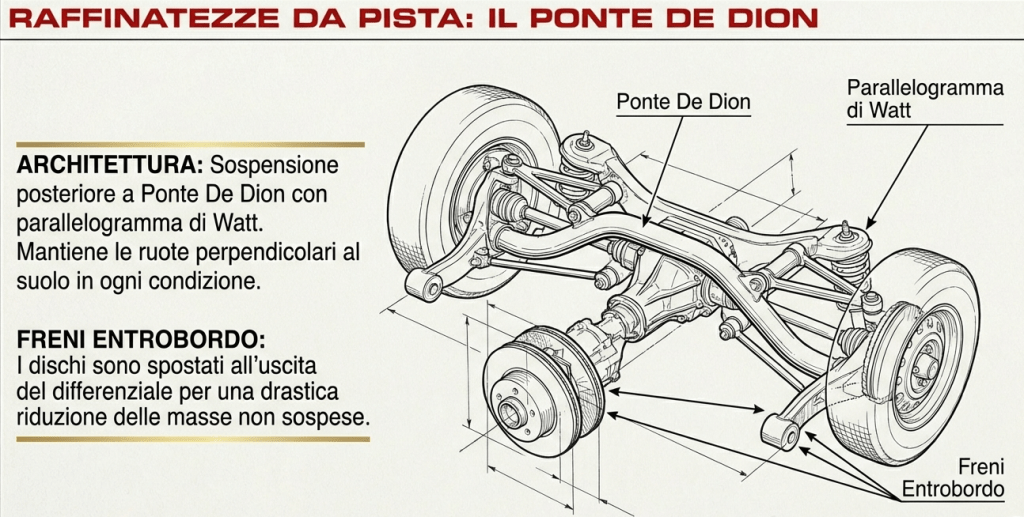 RAFFINATEZZE DA PISTA: IL PONTE DE DION

ARCHITETTURA: Sospensione posteriore a Ponte De Dion con parallelogramma di Watt. Mantiene le ruote perpendicolari al suolo in ogni condizione.

FRENI ENTROBORDO: I dischi sono spostati all'uscita del differenziale per una drastica riduzione delle masse non sospese.

Ponte De Dion

Parallelogramma di Watt

Freni Entrobordo